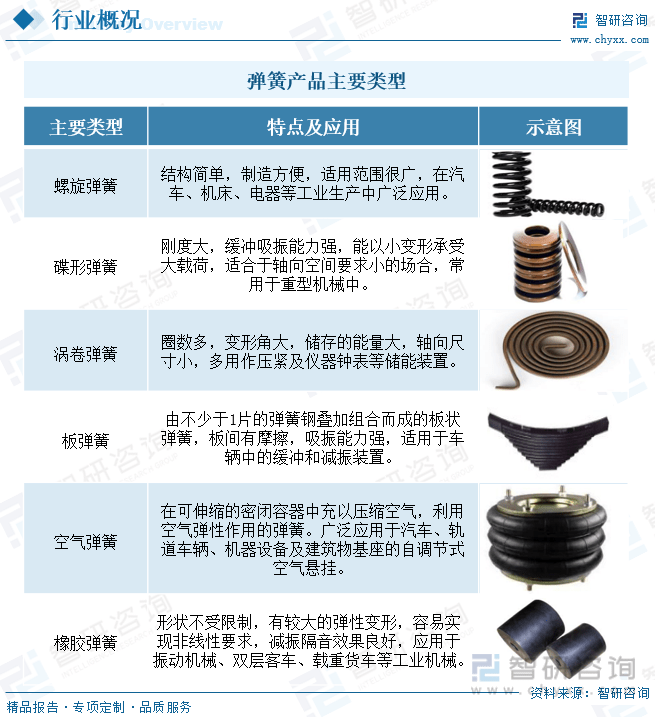 行业概况 Overview

智研咨询
www.chyxx.com

弹簧产品主要类型

| 主要类型 | 特点及应用 | 示意图 |
|---|---|---|
| 螺旋弹簧 | 结构简单，制造方便，适用范围很广，在汽车、机床、电器等工业生产中广泛应用。 | |
| 碟形弹簧 | 刚度大，缓冲吸振能力强，能以小变形承受大载荷，适合于轴向空间要求小的场合，常用于重型机械中。 | |
| 涡卷弹簧 | 圈数多，变形角大，储存的能量大，轴向尺寸小，多用作压紧及仪器钟表等储能装置。 | |
| 板弹簧 | 由不少于1片的弹簧钢叠加组合而成的板状弹簧，板间有摩擦，吸振能力强，适用于车辆中的缓冲和减振装置。 | |
| 空气弹簧 | 在可伸缩的密闭容器中充以压缩空气，利用空气弹性作用的弹簧。广泛应用于汽车、轨道车辆、机器设备及建筑物基座的自调节式空气悬挂。 | |
| 橡胶弹簧 | 形状不受限制，有较大的弹性变形，容易实现非线性要求，减振隔音效果良好，应用于振动机械、双层客车、载重货车等工业机械。 | |

智研咨询

精品报告 · 专项定制 · 品质服务

资料来源：智研咨询